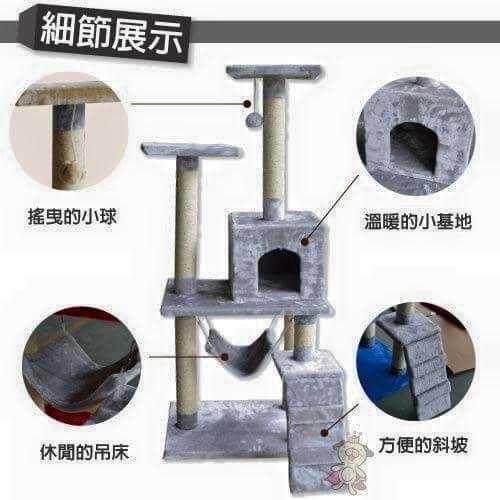 細節展示

搖曳的小球

溫暖的小基地

休閒的吊床

方便的斜坡