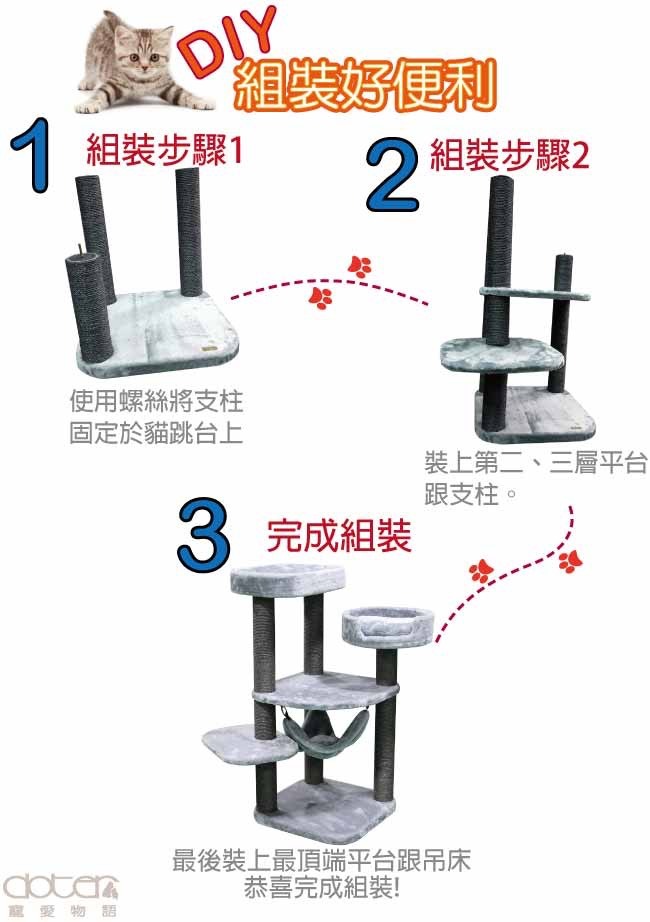 DIY
組裝好便利

1 組裝步驟1

使用螺絲將支柱固定於貓跳台上

2 組裝步驟2

裝上第二、三層平台跟支柱。

3 完成組裝

最後裝上最頂端平台跟吊床
恭喜完成組裝!

doter
寵愛物語