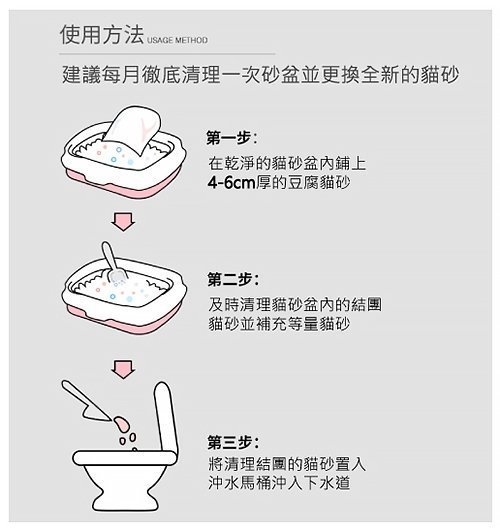 使用方法 USAGE METHOD

建議每月徹底清理一次砂盆並更換全新的貓砂

第一步:
在乾淨的貓砂盆內鋪上 4-6cm厚的豆腐貓砂

第二步:
及時清理貓砂盆內的結團貓砂並補充等量貓砂

第三步:
將清理結團的貓砂置入沖水馬桶沖入下水道