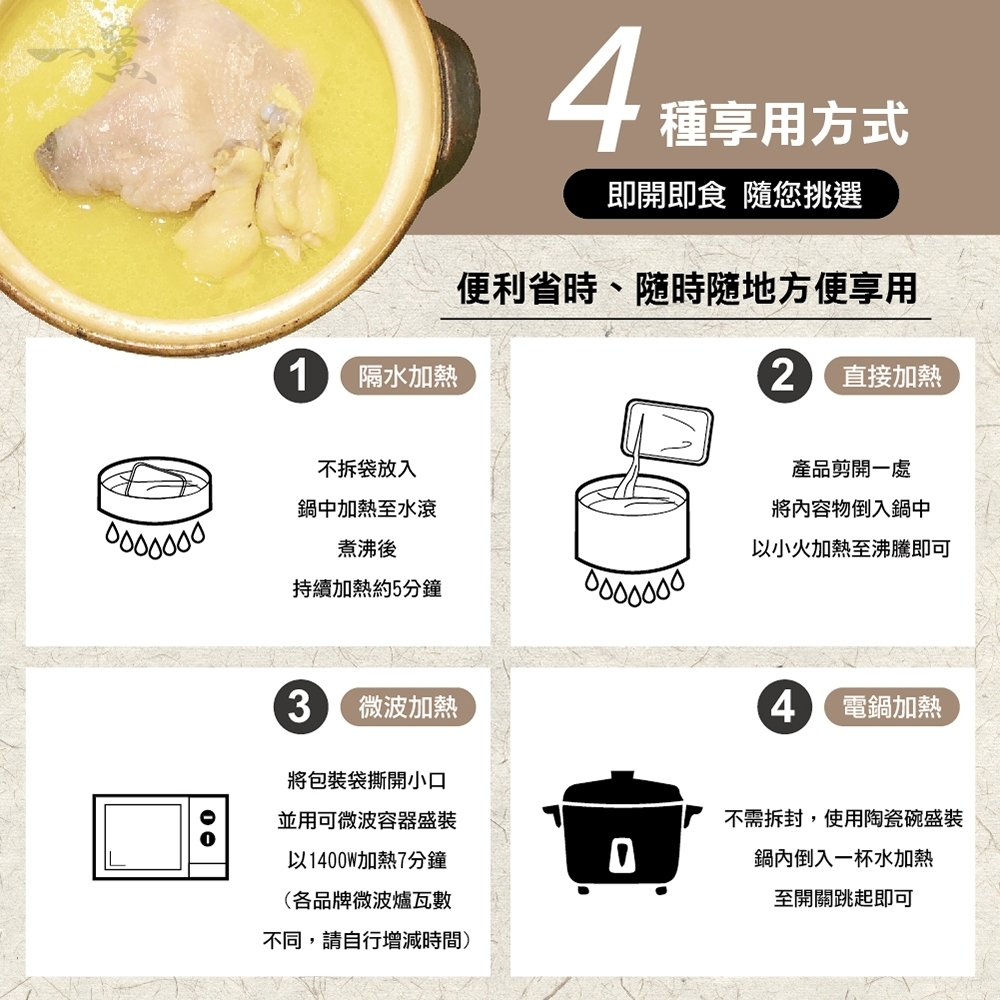 4 種享用方式

即開即食 隨您挑選

便利省時、隨時隨地方便享用

1 隔水加熱

不拆袋放入
鍋中加熱至水滾
煮沸後
持續加熱約5分鐘

2 直接加熱

產品剪開一處
將內容物倒入鍋中
以小火加熱至沸騰即可

3 微波加熱

將包裝袋撕開小口
並用可微波容器盛裝
以1400W加熱7分鐘
（各品牌微波爐瓦數
不同，請自行增減時間）

4 電鍋加熱

不需拆封，使用陶瓷碗盛裝
鍋內倒入一杯水加熱
至開關跳起即可