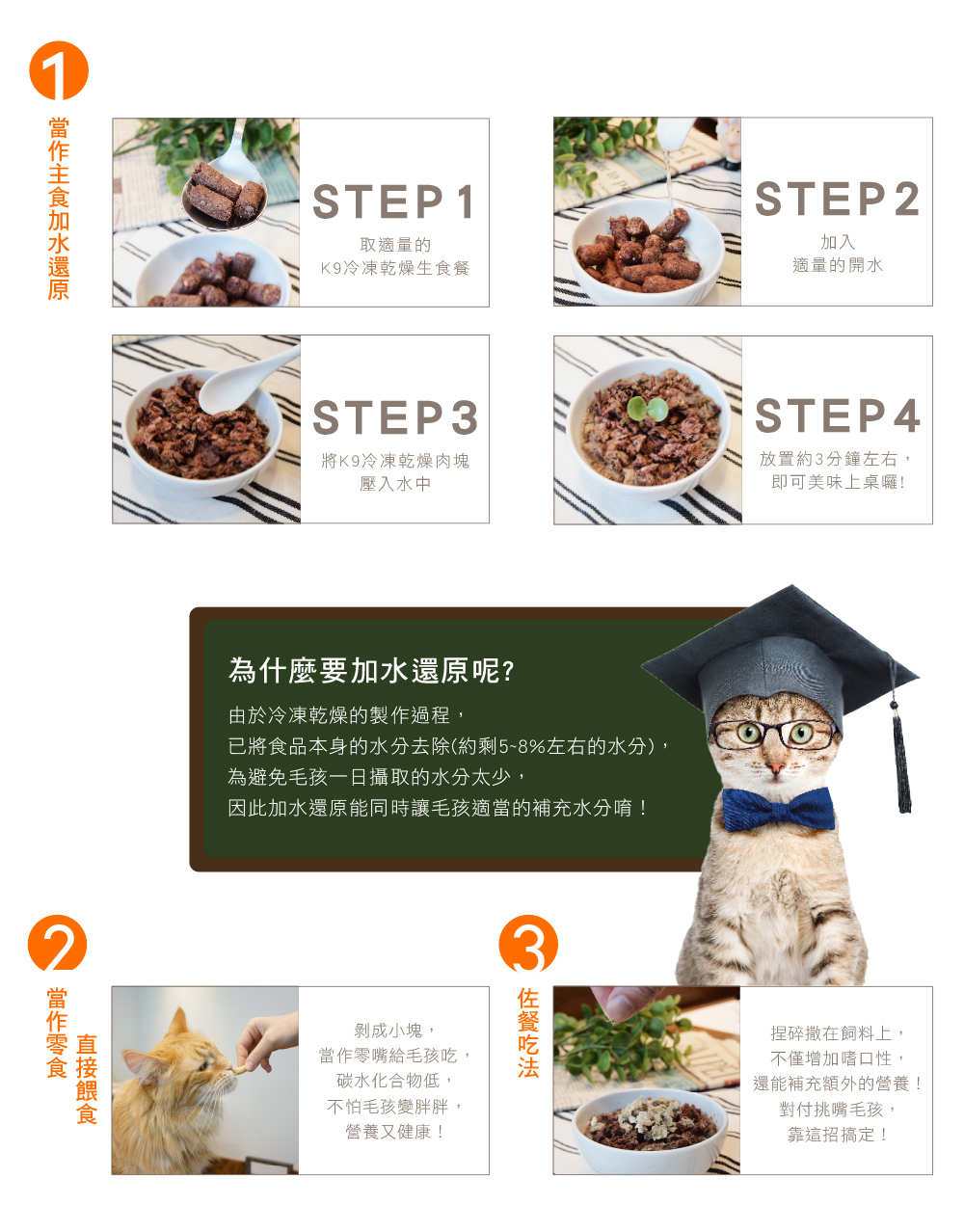 1
當作主食加水還原

STEP 1
取適量的
K9冷凍乾燥生食餐

STEP 2
加入
適量的開水

STEP 3
將K9冷凍乾燥肉塊
壓入水中

STEP 4
放置約3分鐘左右，
即可美味上桌囉！

為什麼要加水還原呢?
由於冷凍乾燥的製作過程，
已將食品本身的水分去除(約剩5~8%左右的水分)，
為避免毛孩一日攝取的水分太少，
因此加水還原能同時讓毛孩適當的補充水分唷！

2
當作零食 直接餵食

剝成小塊，
當作零嘴給毛孩吃，
碳水化合物低，
不怕毛孩變胖胖，
營養又健康！

3
佐餐吃法

捏碎撒在飼料上，
不僅增加嗜口性，
還能補充額外的營養！
對付挑嘴毛孩，
靠這招搞定！