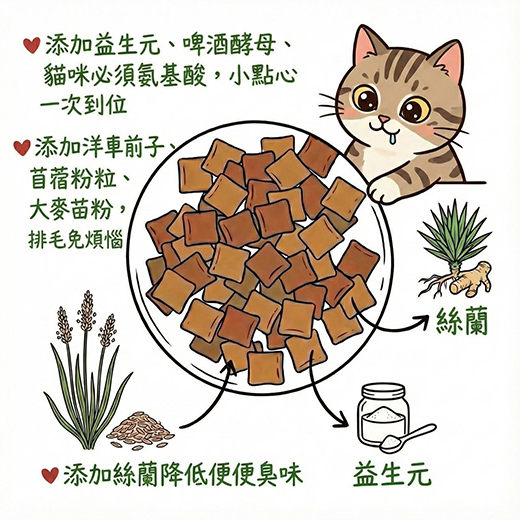 添加益生元、啤酒酵母、貓咪必須氨基酸，小點心一次到位

添加洋車前子、苜蓿粉粒、大麥苗粉，排毛免煩惱

絲蘭

添加絲蘭降低便便臭味

益生元